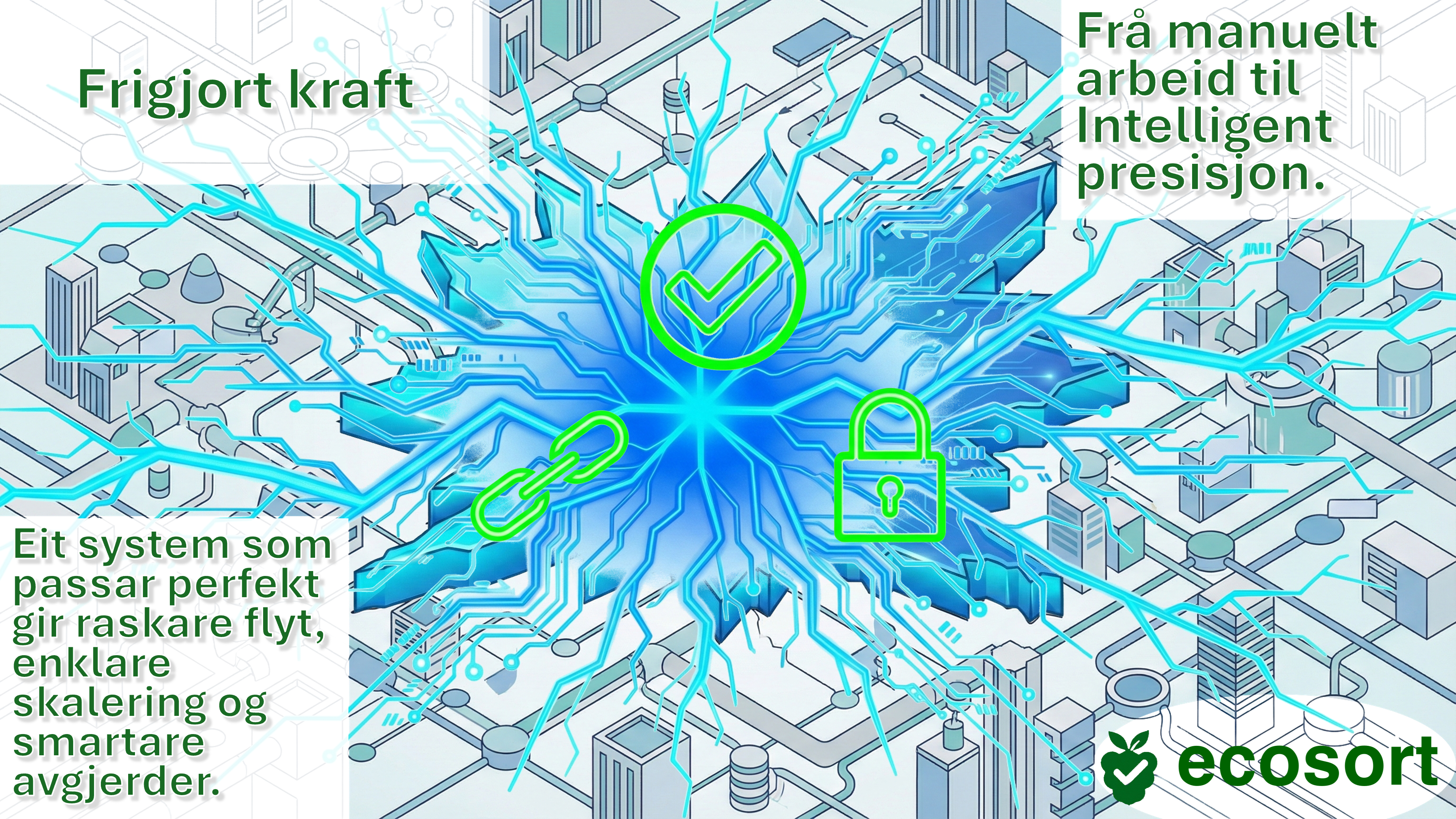 Frigjort kraft

Frå manuelt arbeid til Intelligent presisjon.

Eit system som passar perfekt gir raskare flyt, enklare skalering og smartare avgjerder.

ecosort