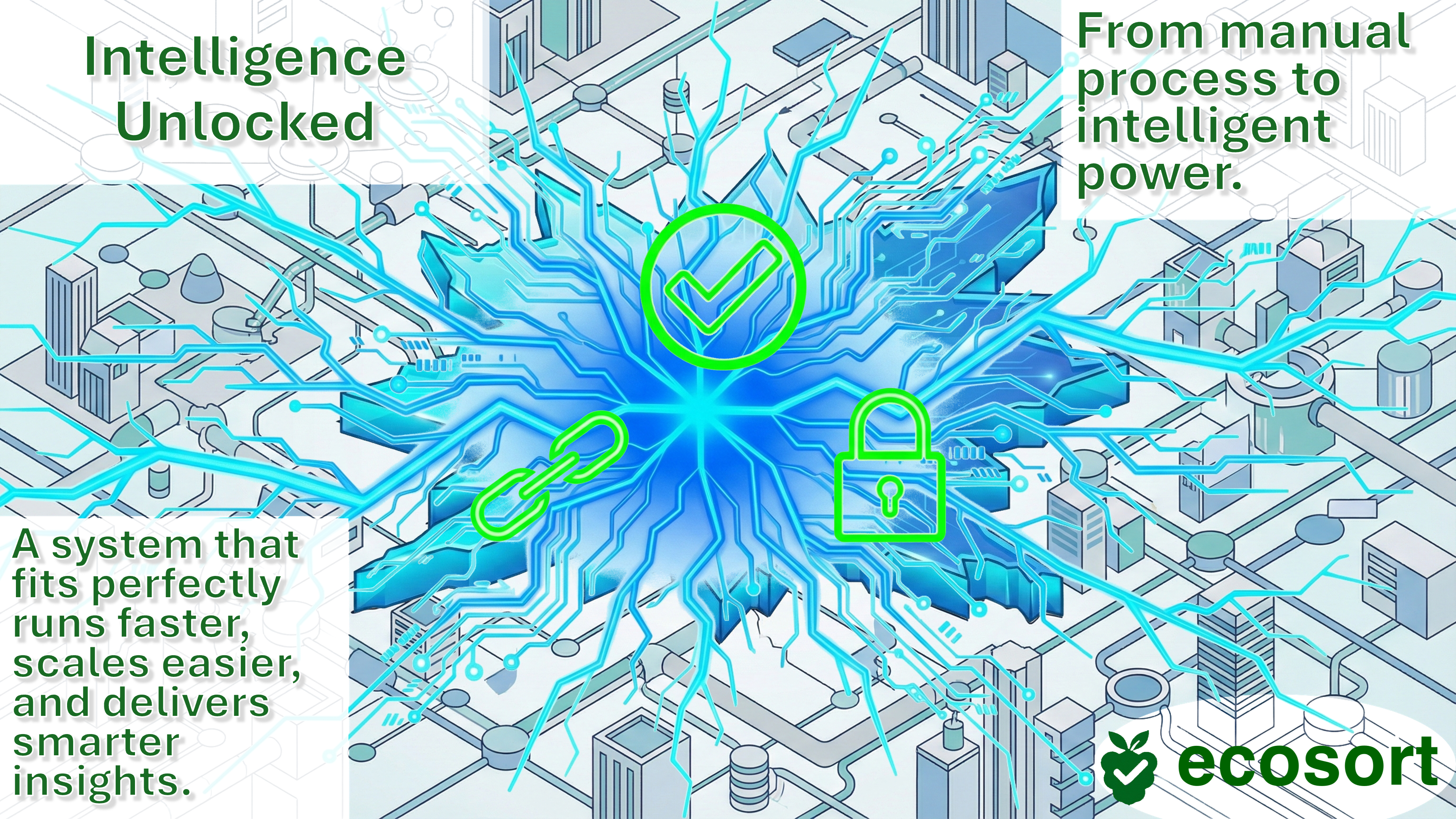 Intelligence Unlocked

From manual process to intelligent power.

A system that fits perfectly runs faster, scales easier, and delivers smarter insights.

ecosort