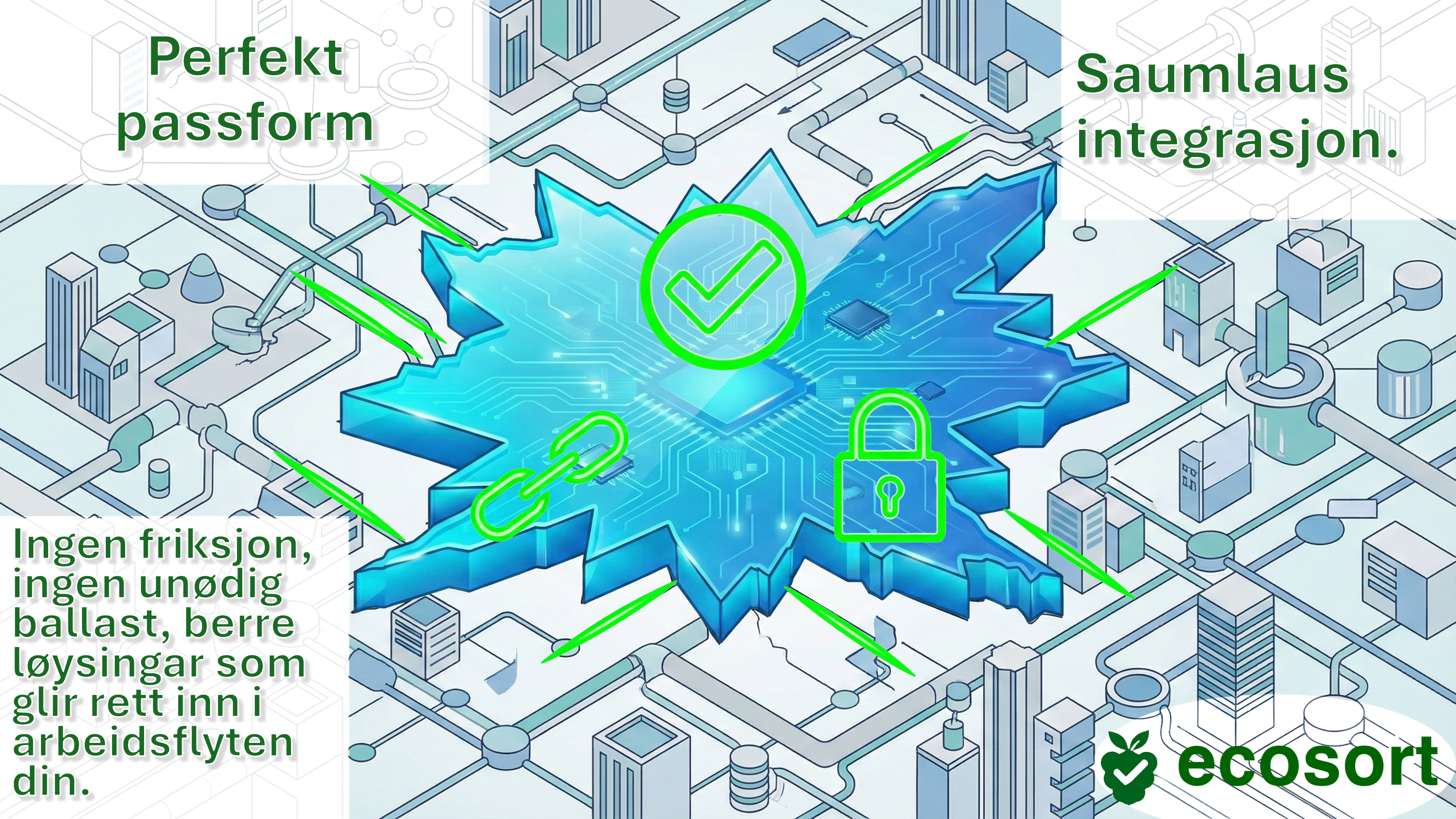 Perfekt passform

Saumlaus integrasjon.

Ingen friksjon, ingen unødig ballast, berre løysingar som glir rett inn i arbeidsflyten din.

ecosort