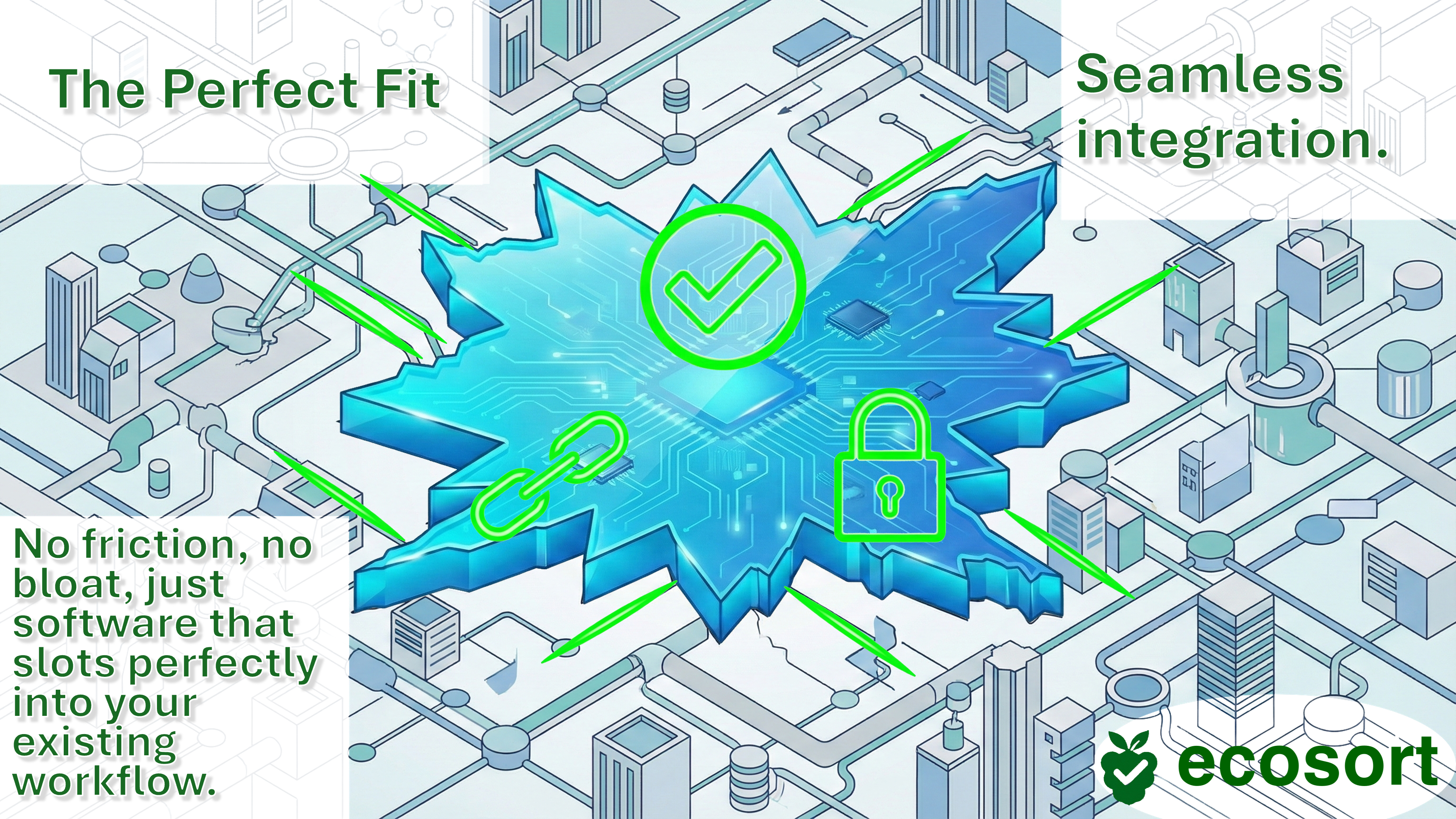 The Perfect Fit

Seamless integration.

No friction, no bloat, just software that slots perfectly into your existing workflow.

ecosort