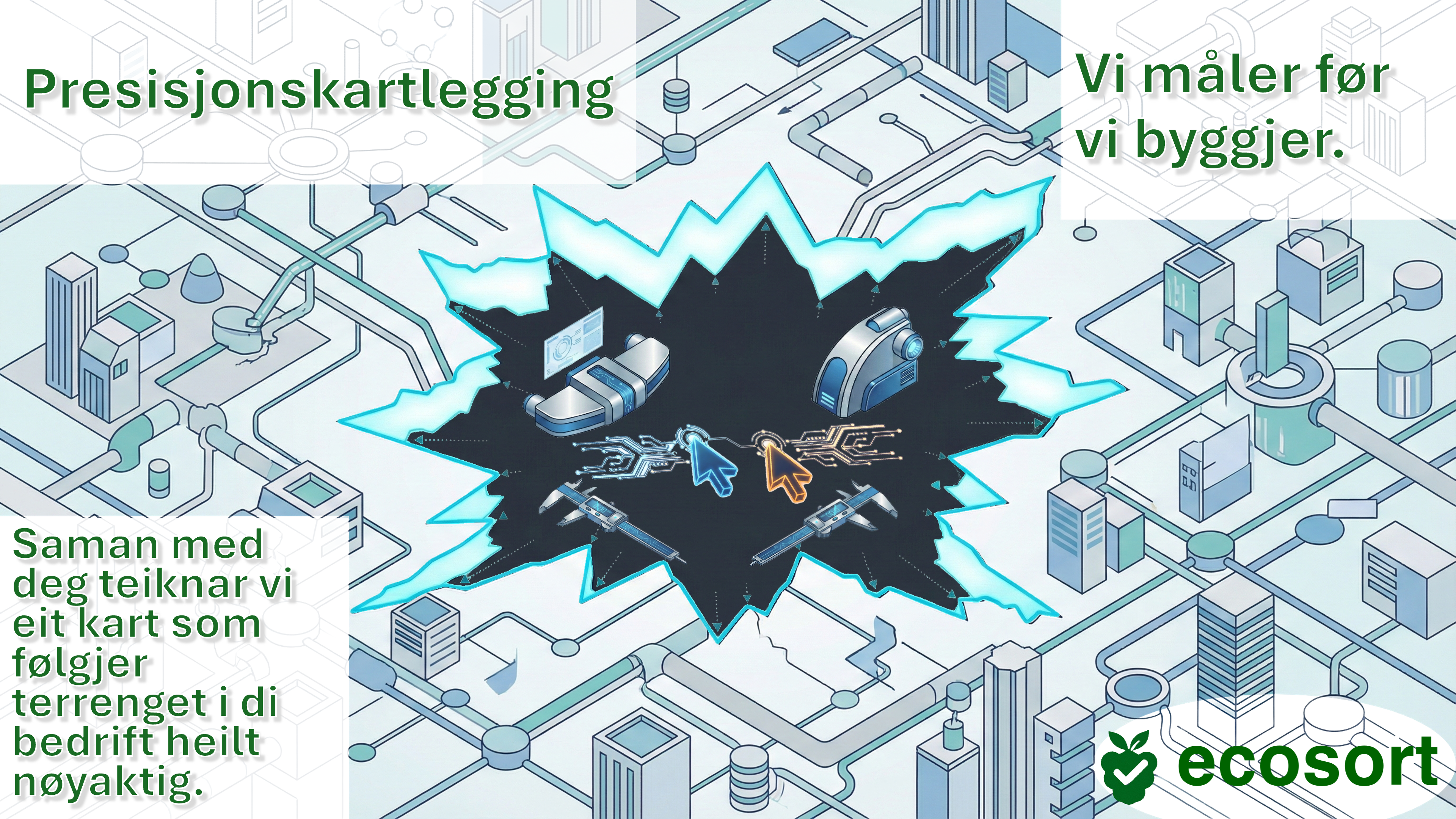 Presisjonskartlegging

Vi måler før vi byggjer.

Saman med deg teiknar vi eit kart som følgjer terrenget i di bedrift heilt nøyaktig.

ecosort