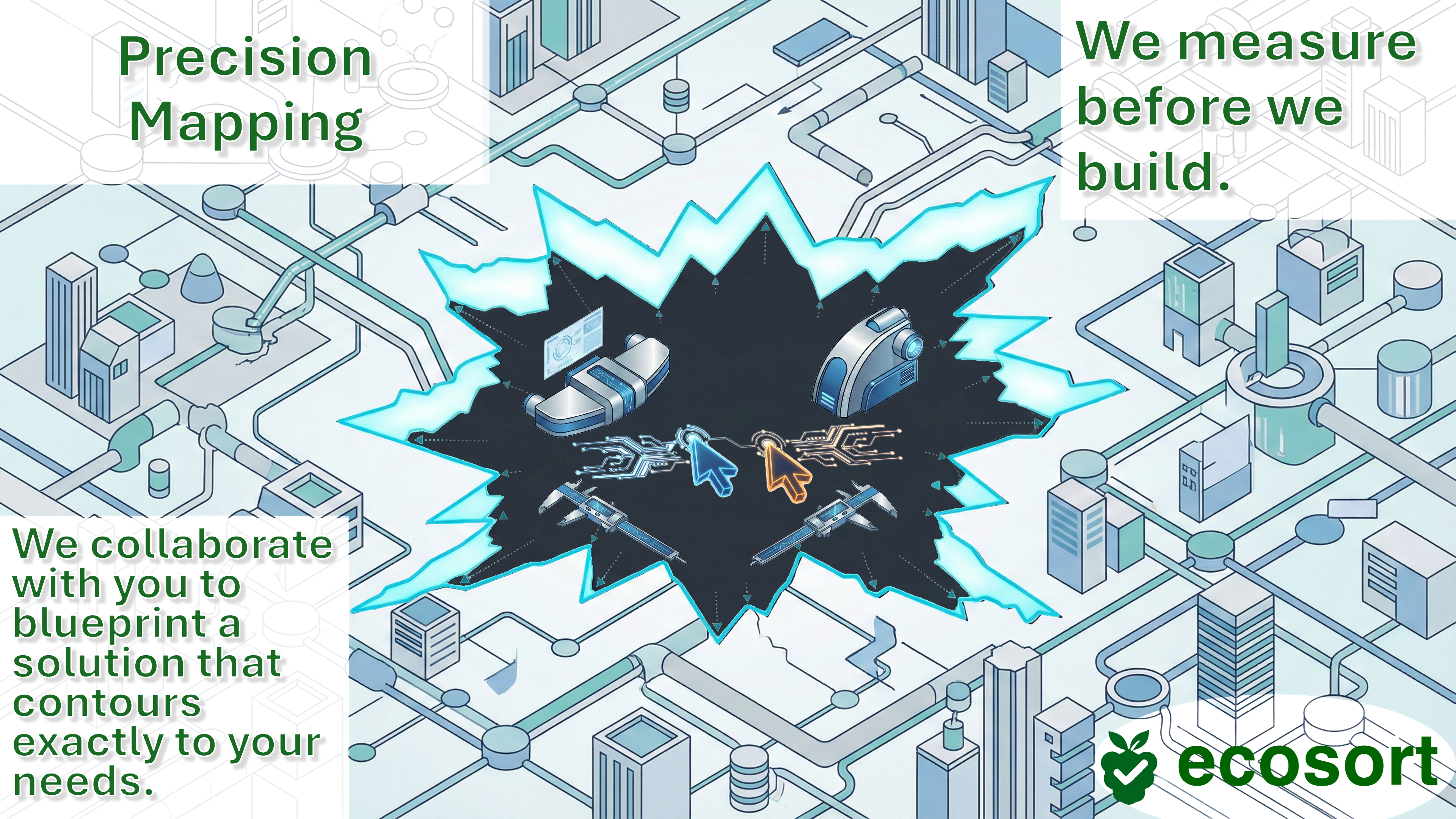 Precision Mapping

We measure before we build.

We collaborate with you to blueprint a solution that contours exactly to your needs.

ecosort