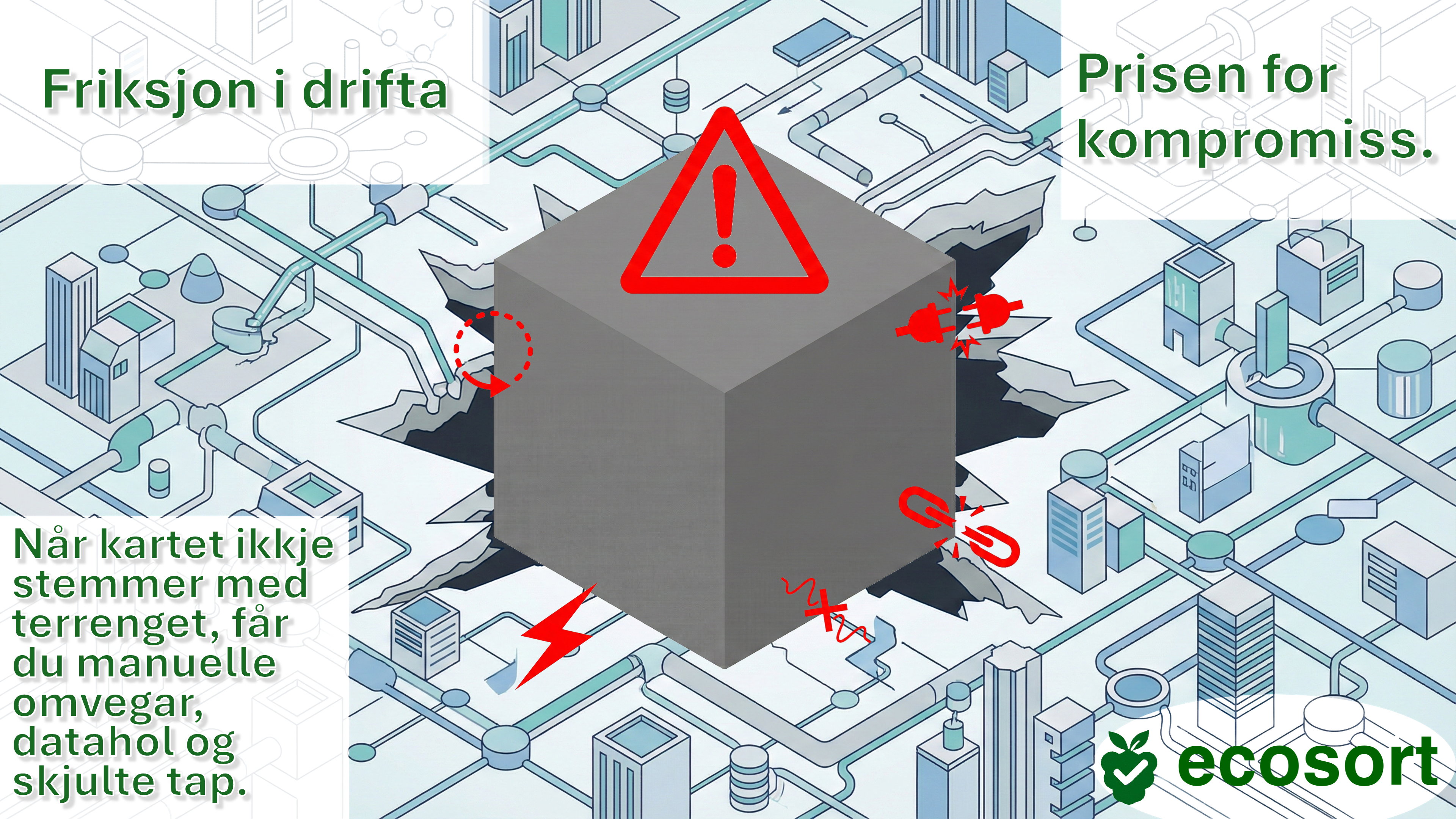 Friksjon i drifta

Prisen for kompromiss.

Når kartet ikkje stemmer med terrenget, får du manuelle omvegar, datahol og skjulte tap.

ecosort