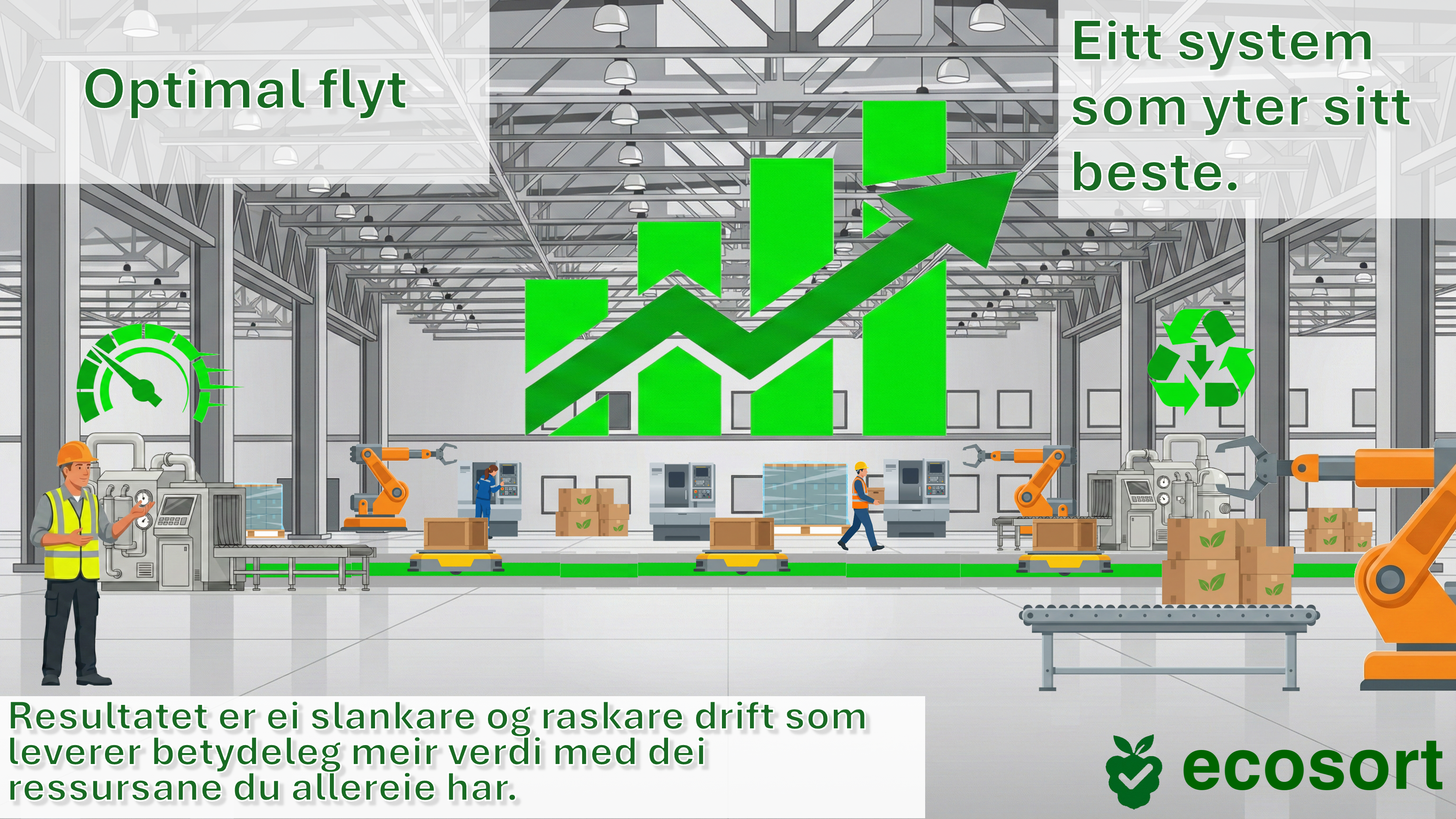 Optimal flyt

Eitt system som yter sitt beste.

Resultatet er ei slankare og raskare drift som leverer betydeleg meir verdi med dei ressursane du allereie har.

ecosort