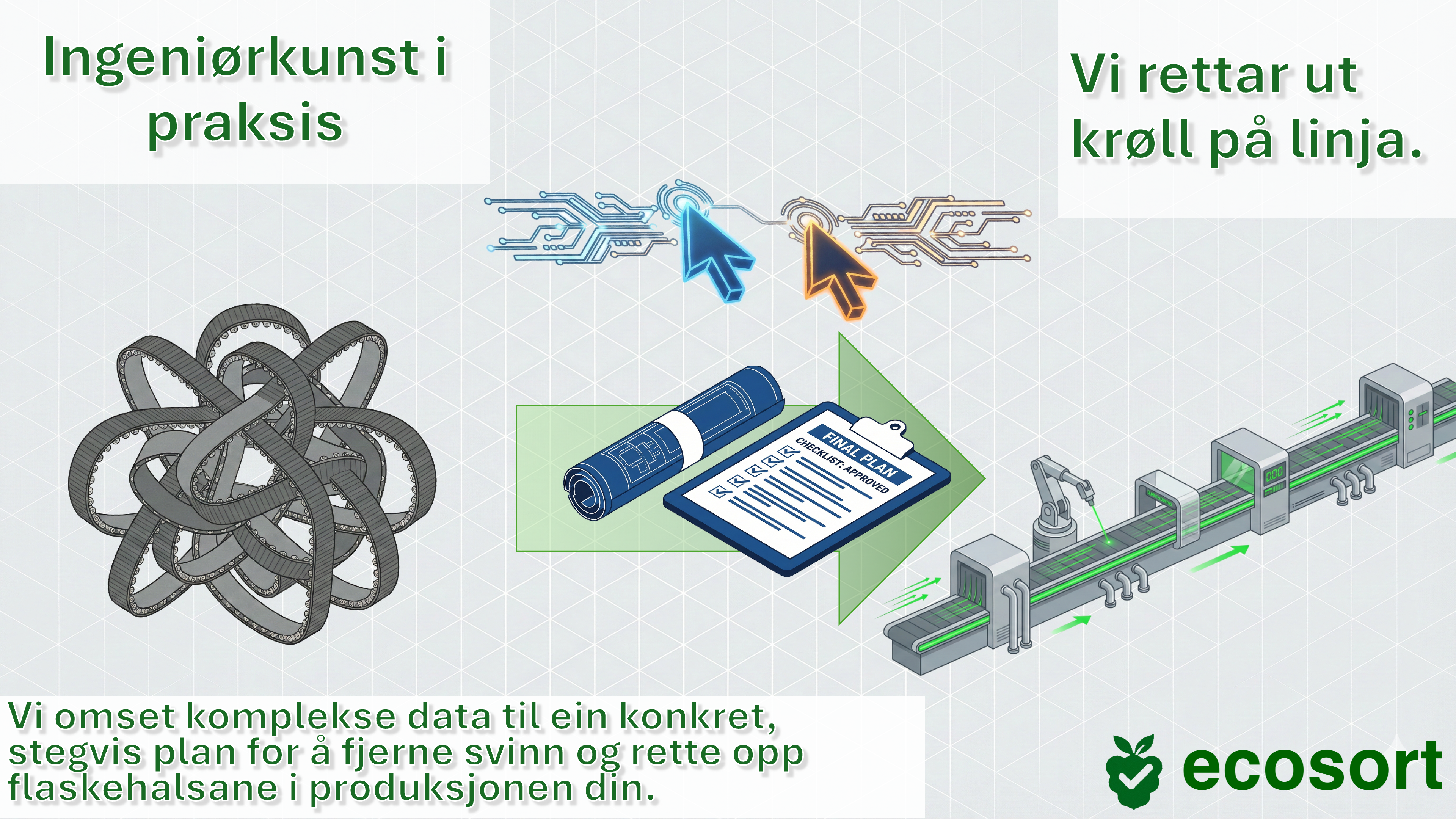 Ingeniørkunst i praksis

Vi rettar ut krøll på linja.

FINAL PLAN
CHECKLIST: APPROVED

Vi omset komplekse data til ein konkret, stegvis plan for å fjerne svinn og rette opp flaskehalsane i produksjonen din.

ecosort