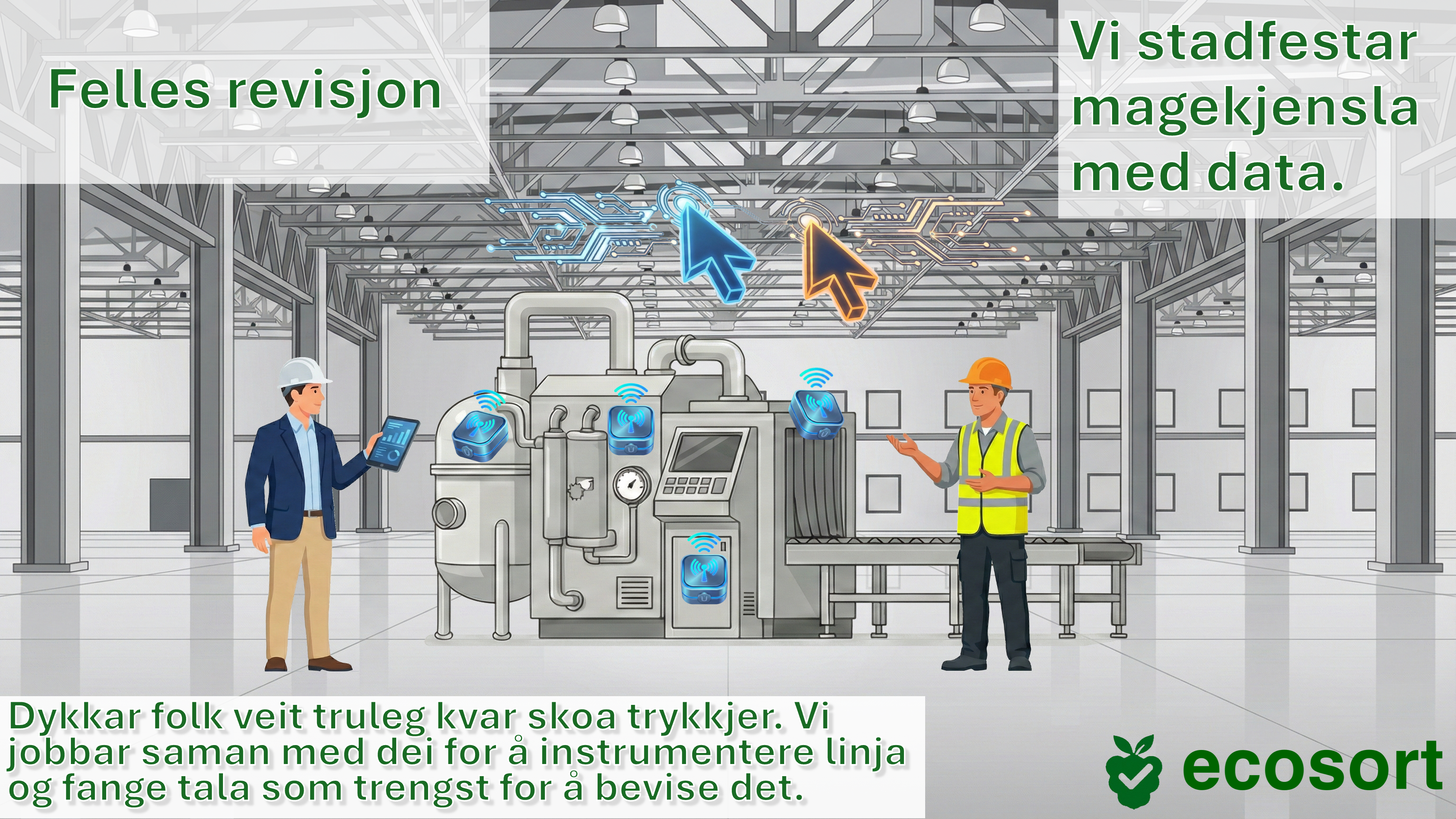 Felles revisjon

Vi stadfestar magekjensla med data.

Dykkar folk veit truleg kvar skoa trykkjer. Vi jobbar saman med dei for å instrumentere linja og fange tala som trengst for å bevise det.

ecosort