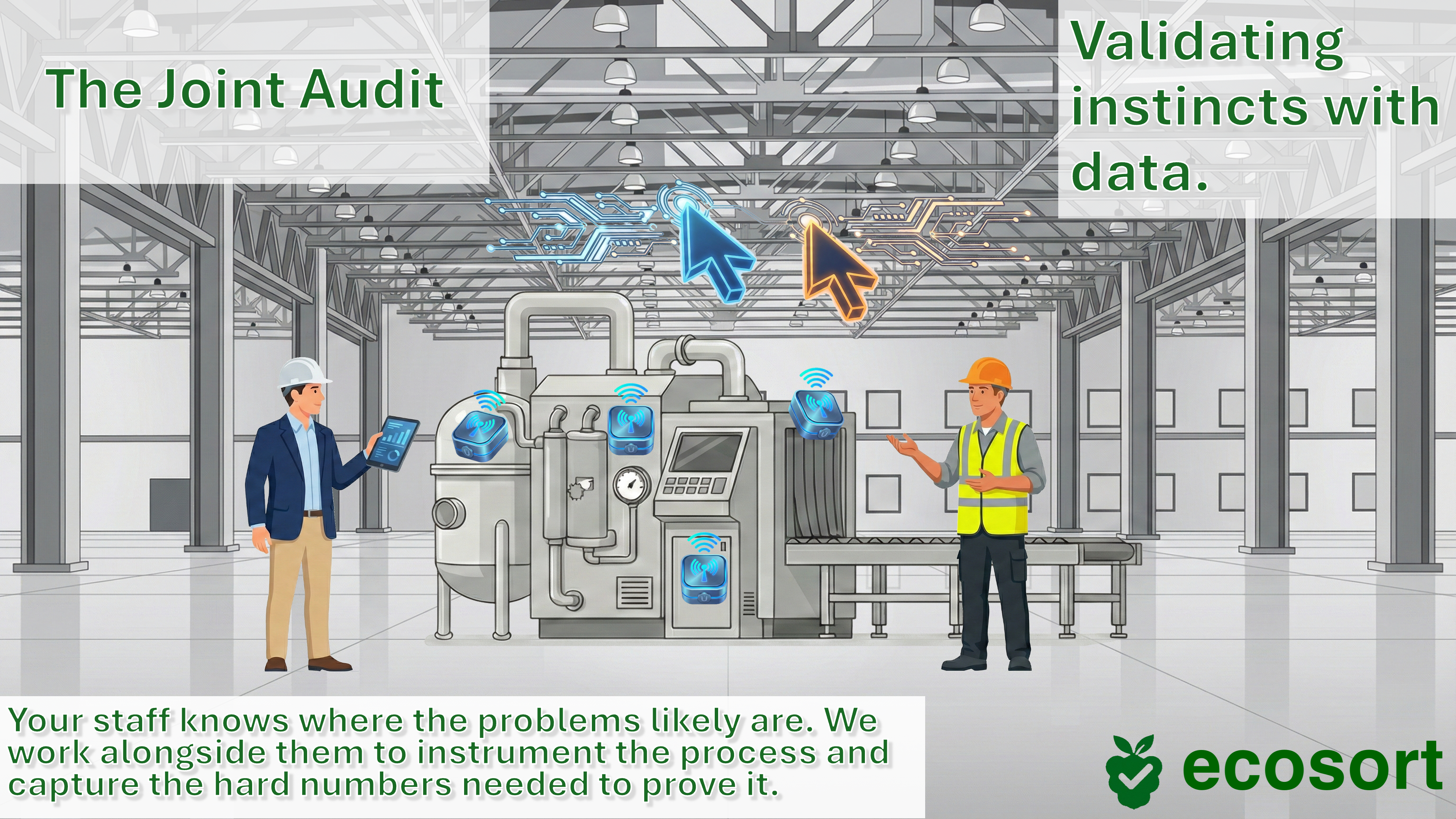 The Joint Audit

Validating instincts with data.

Your staff knows where the problems likely are. We work alongside them to instrument the process and capture the hard numbers needed to prove it.

ecosort