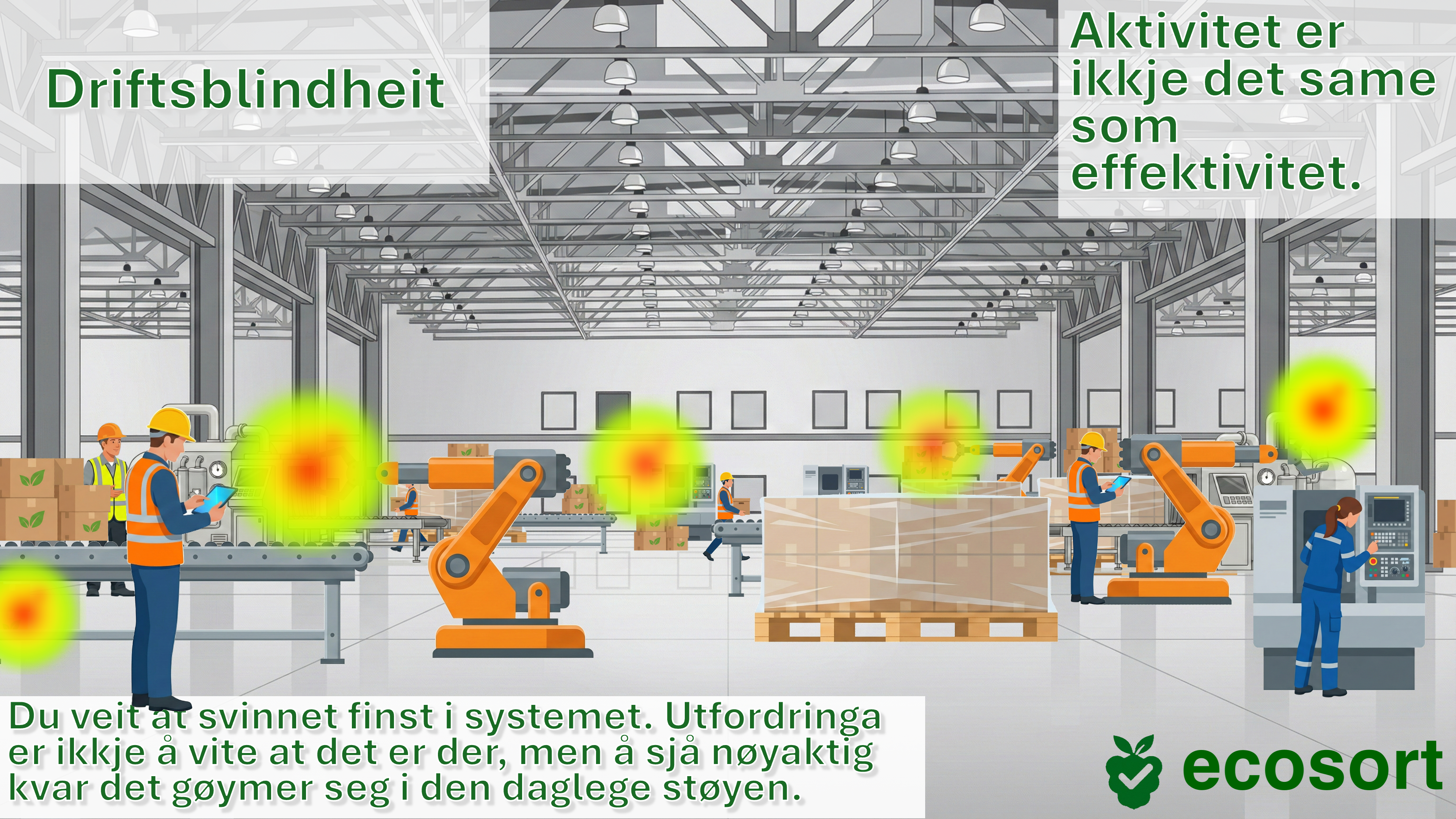 Driftsblindheit

Aktivitet er ikkje det same som effektivitet.

Du veit at svinnet finst i systemet. Utfordringa er ikkje å vite at det er der, men å sjå nøyaktig kvar det gøymer seg i den daglege støyen.

ecosort